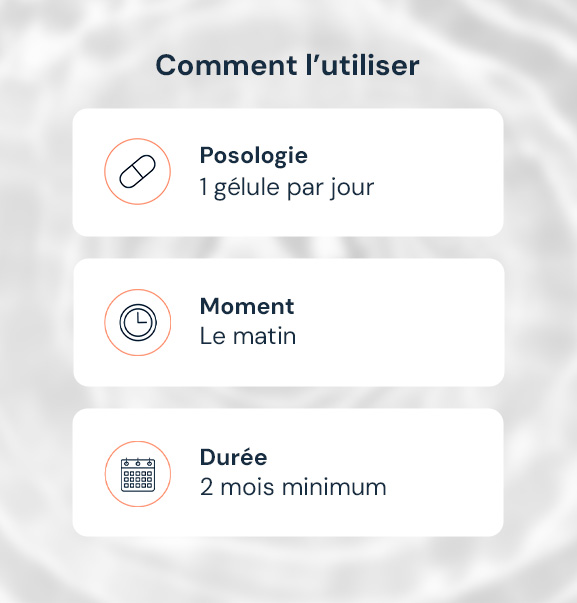 Comment l'utiliser

Posologie
1 gélule par jour

Moment
Le matin

Durée
2 mois minimum